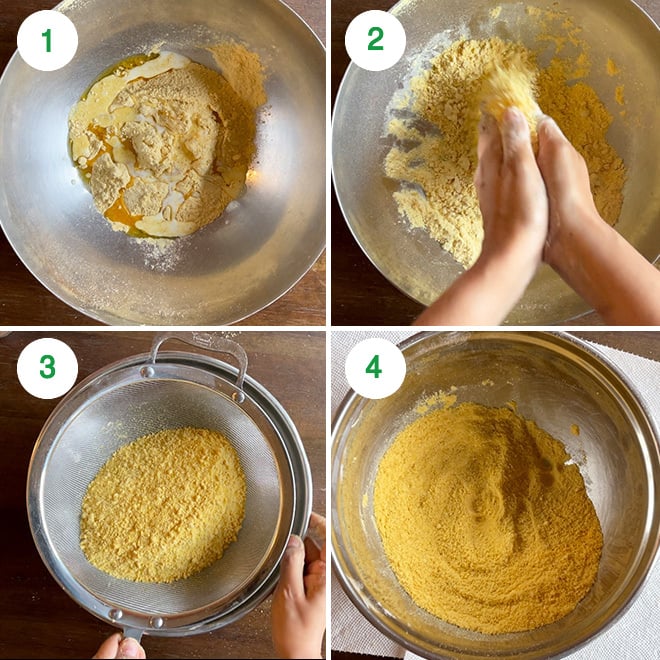 1

2

3

4