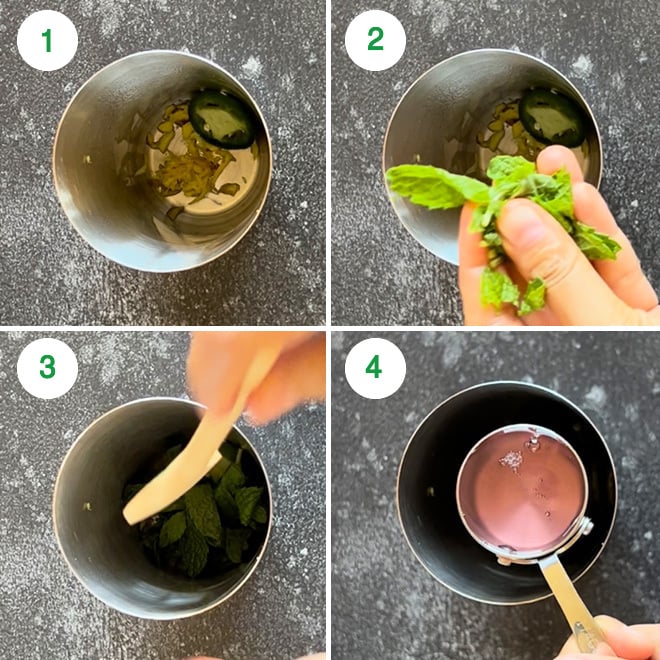 1

2

3

4