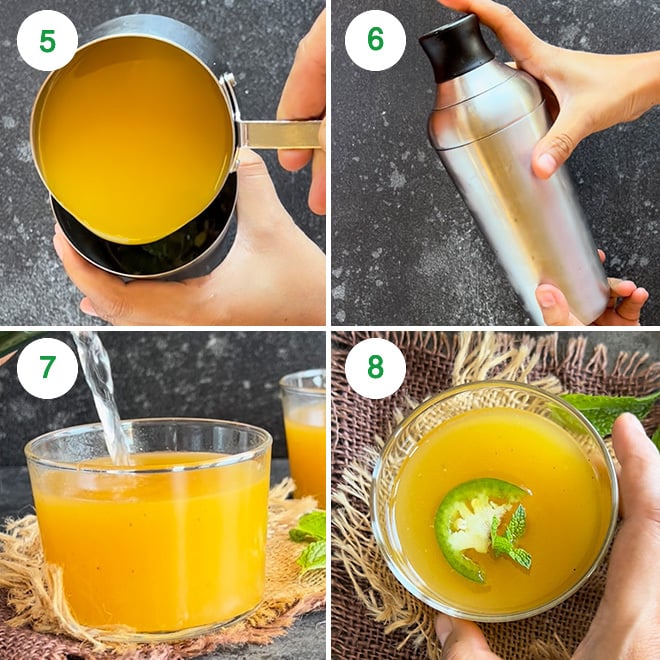 5

6

7

8