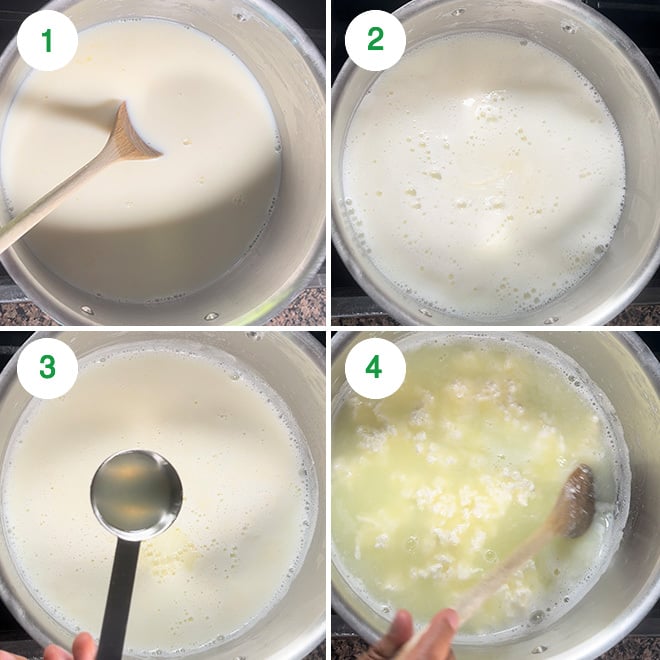 1

2

3

4