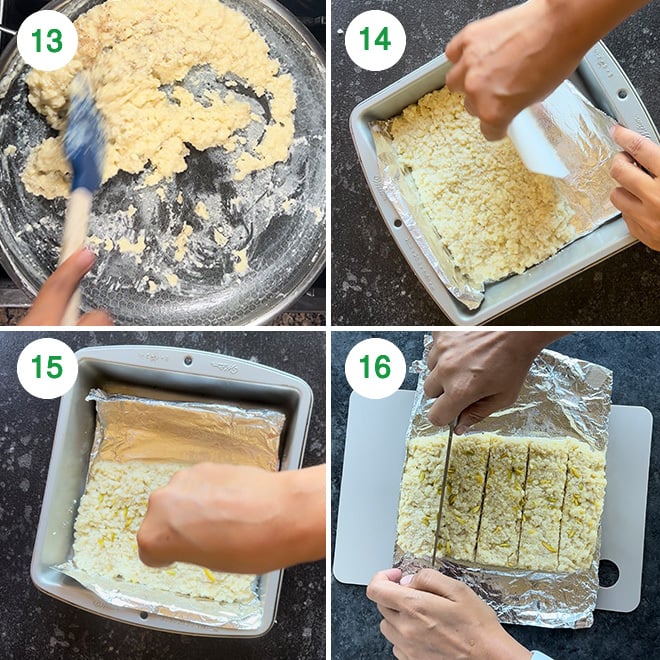 13

14

15

16