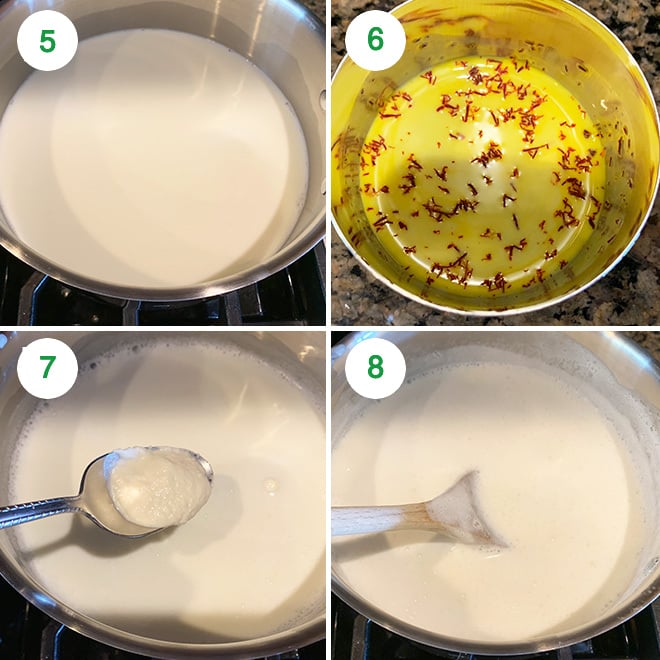 5

6

7

8