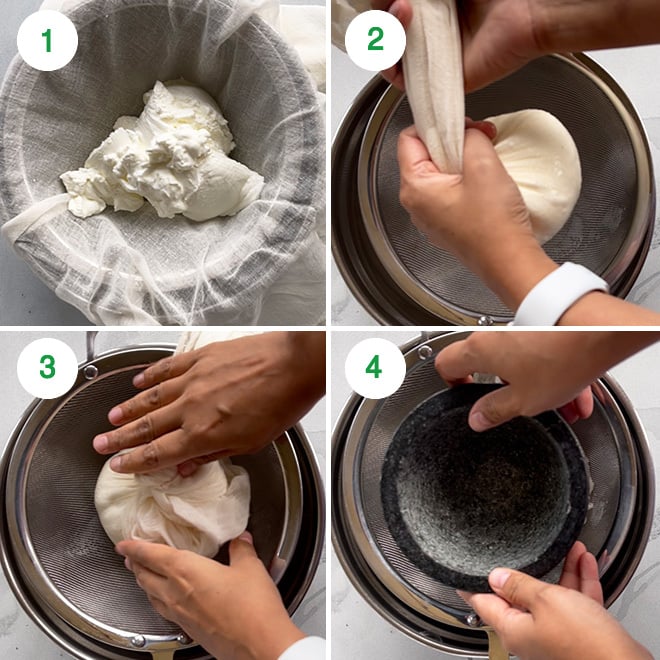 1
2
3
4