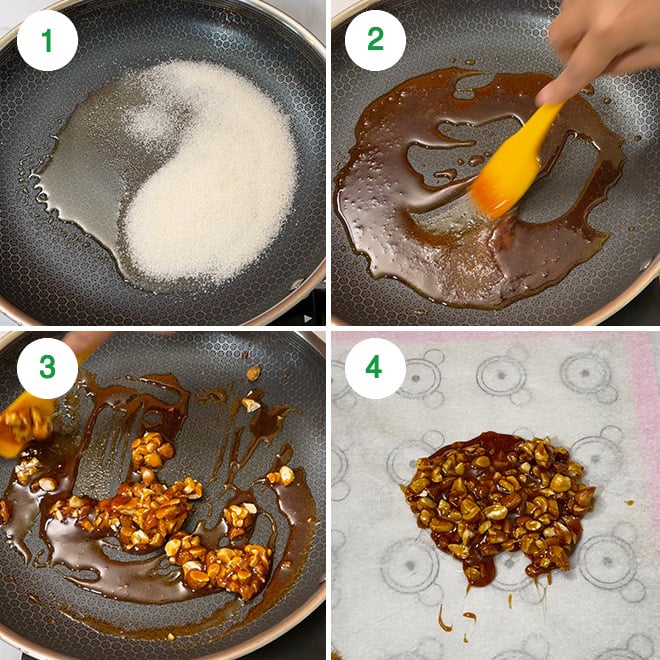 1

2

3

4