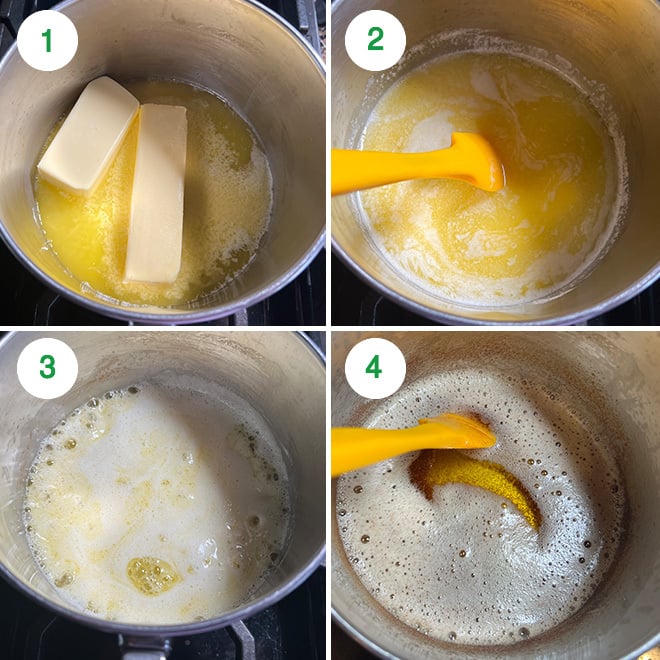 1
2
3
4