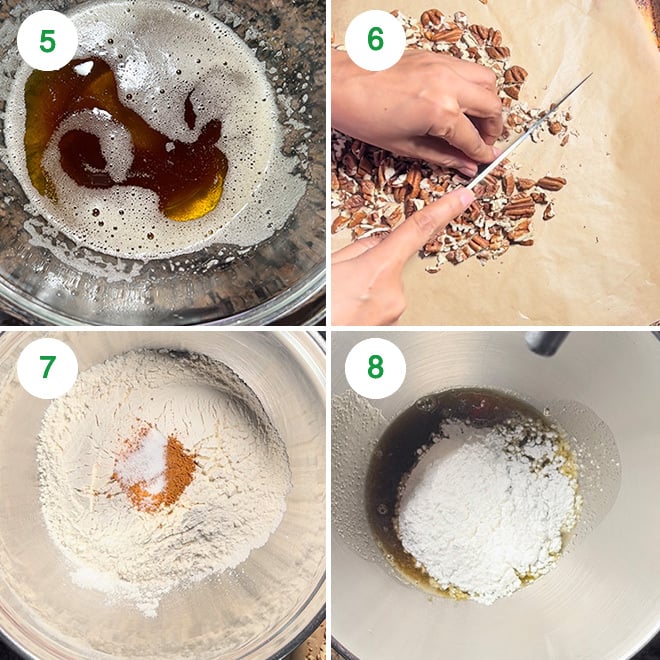 5

6

7

8