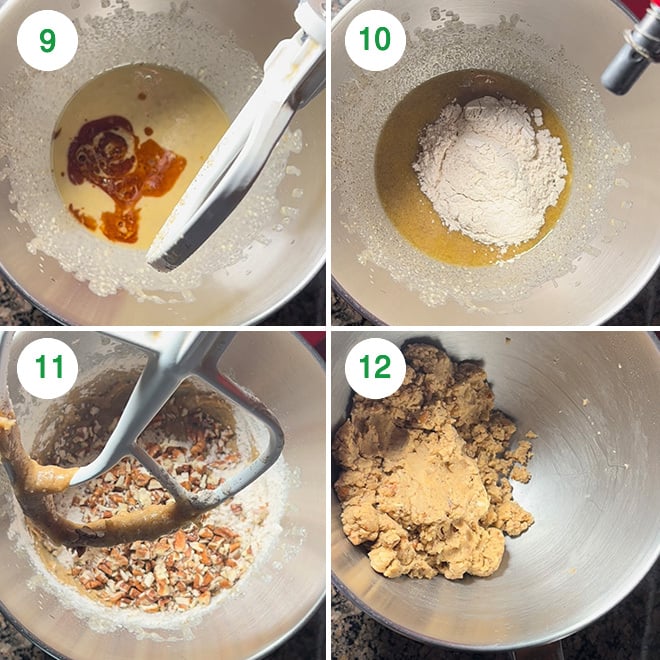 9

10

11

12