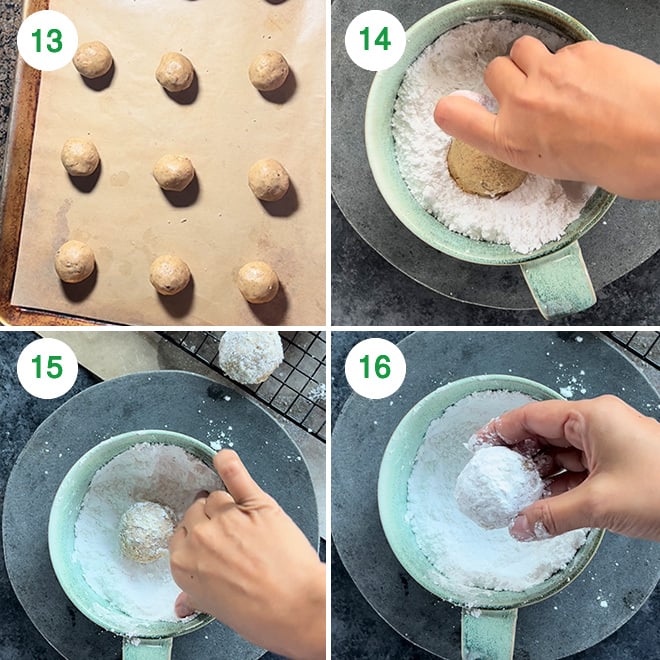 13

14

15

16