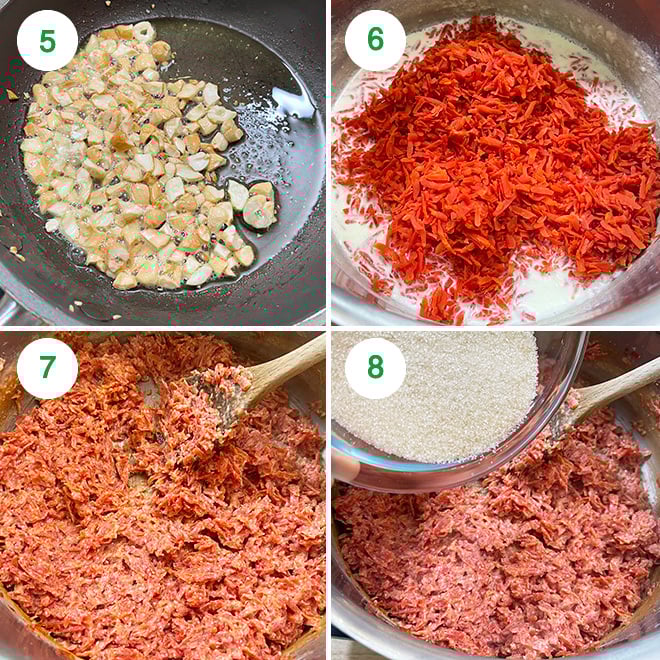 5

6

7

8