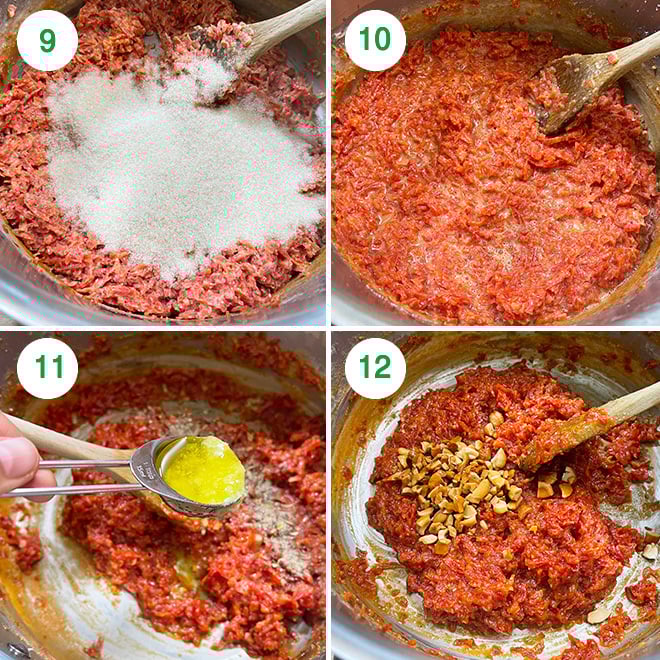 9

10

11

12