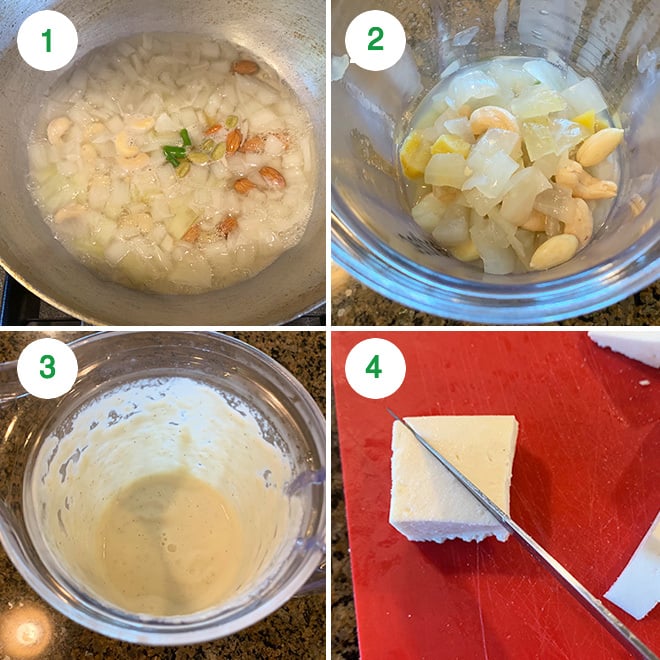 1
2
3
4