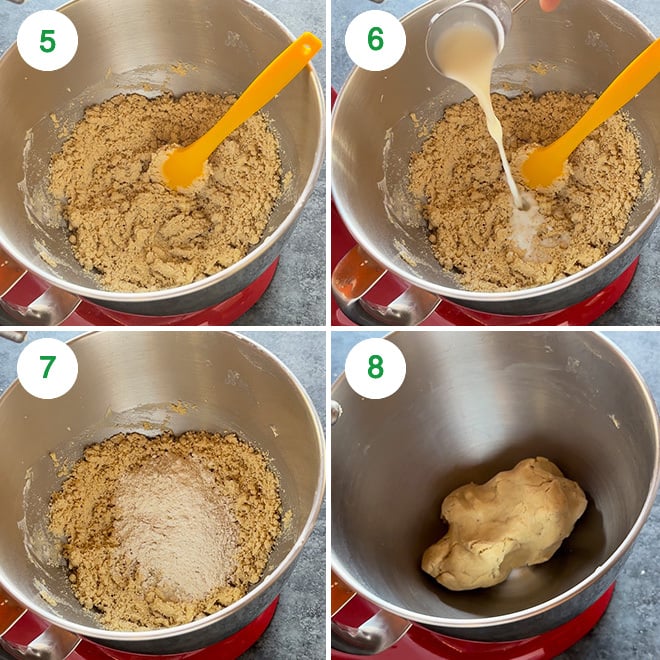 5

6

7

8