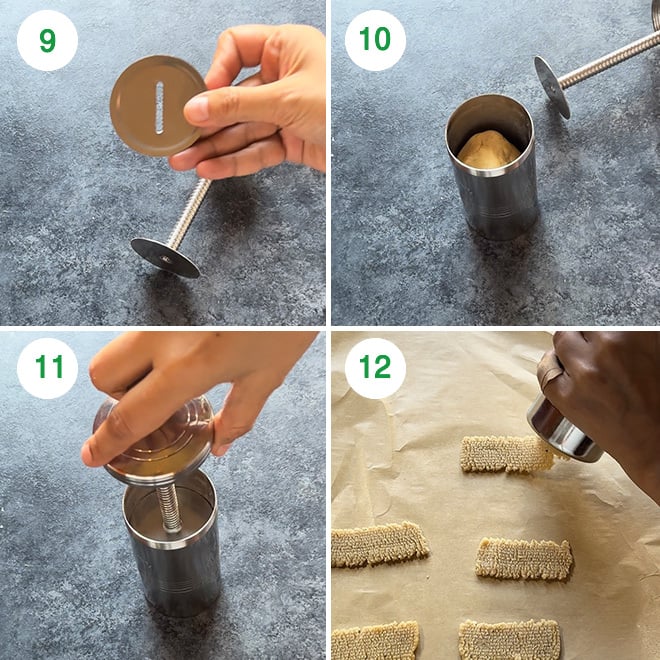 9

10

11

12