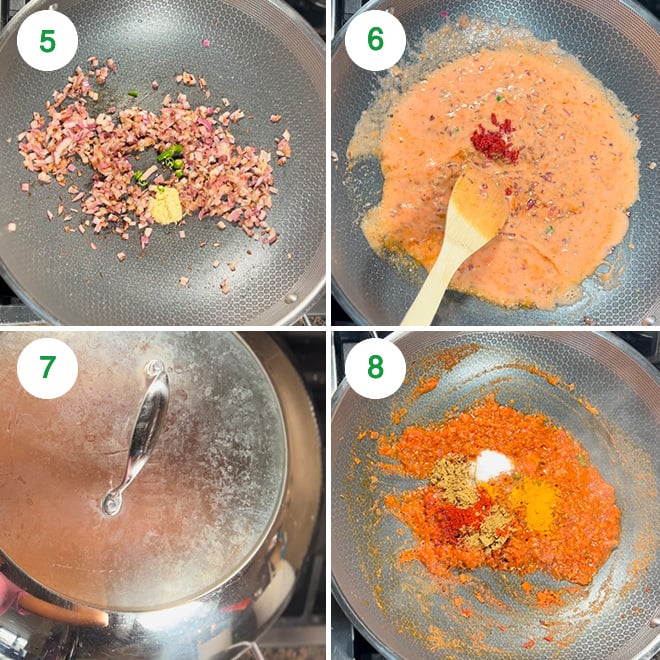 5

6

7

8