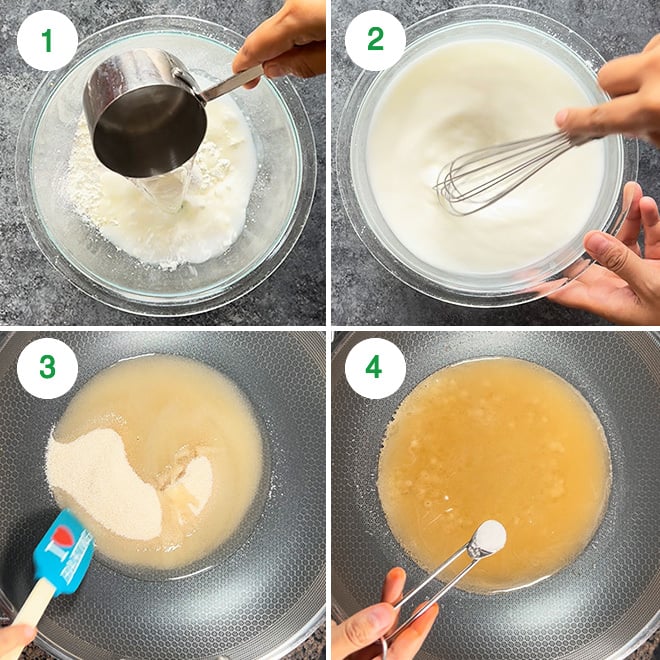 1

2

3

4