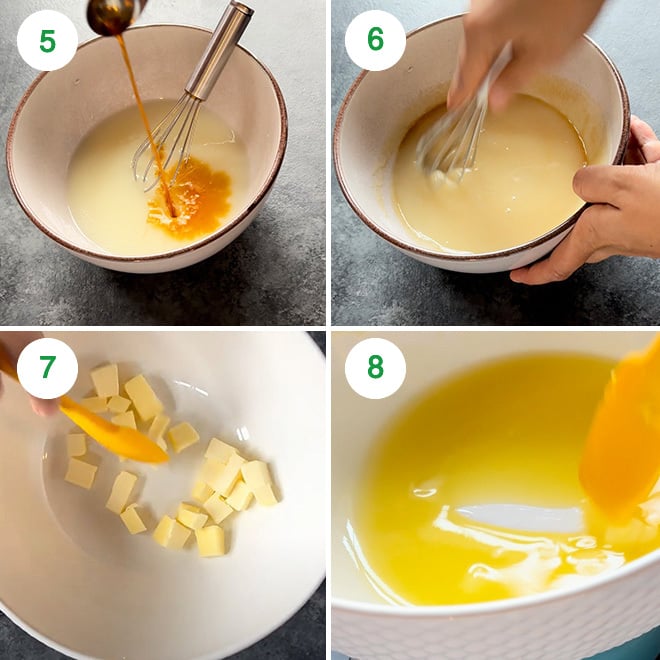 5

6

7

8