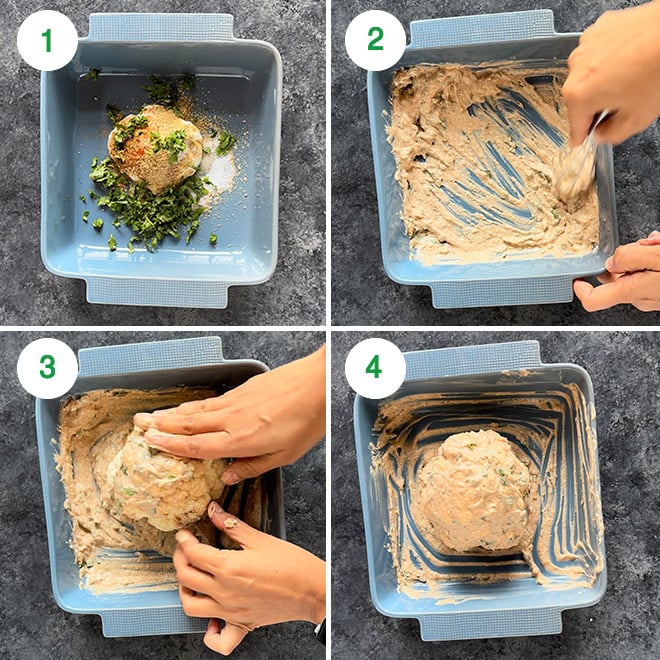 1
2
3
4