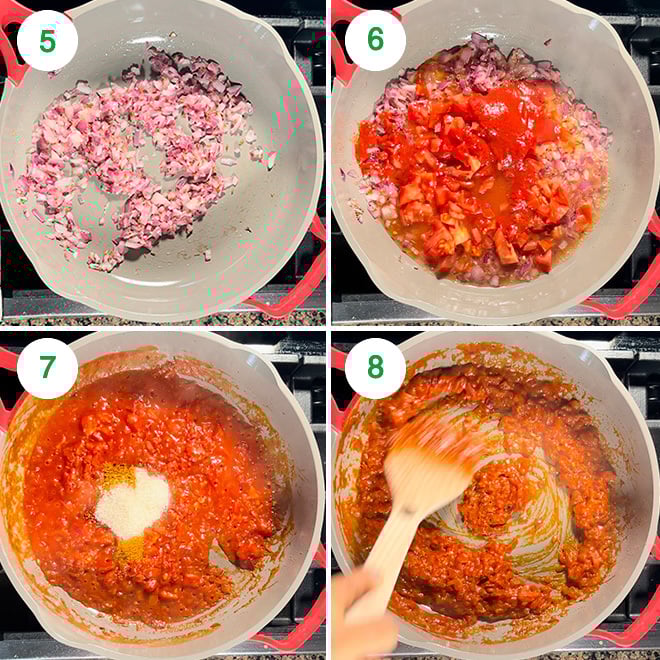 5

6

7

8