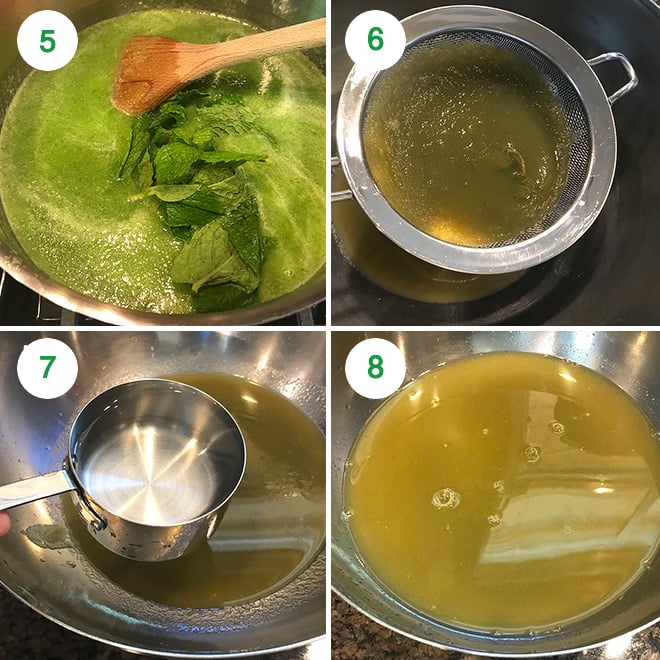 5

6

7

8