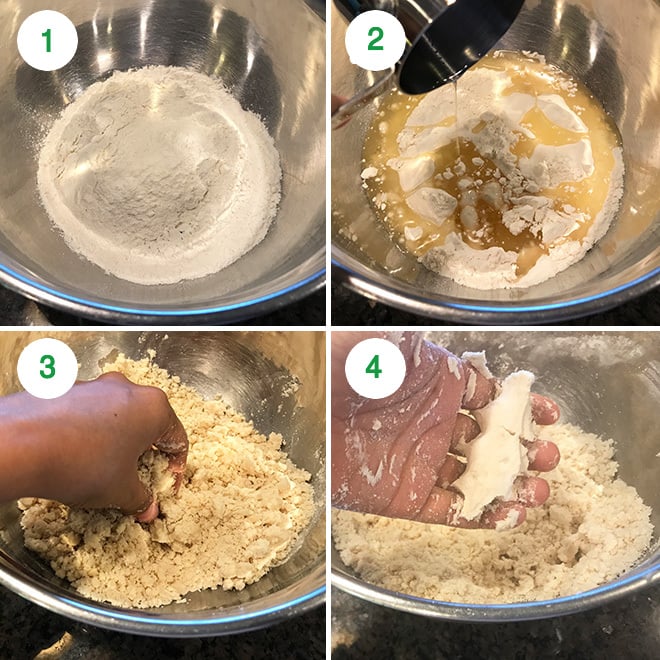 1

2

3

4