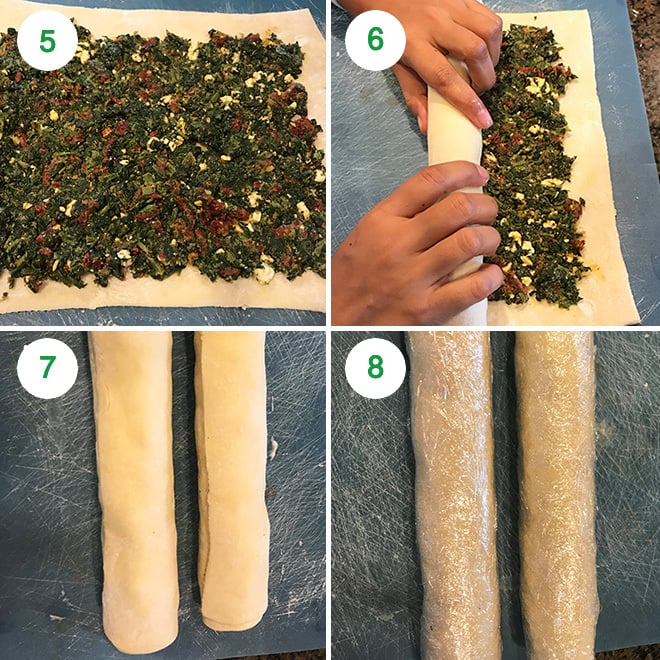 5

6

7

8