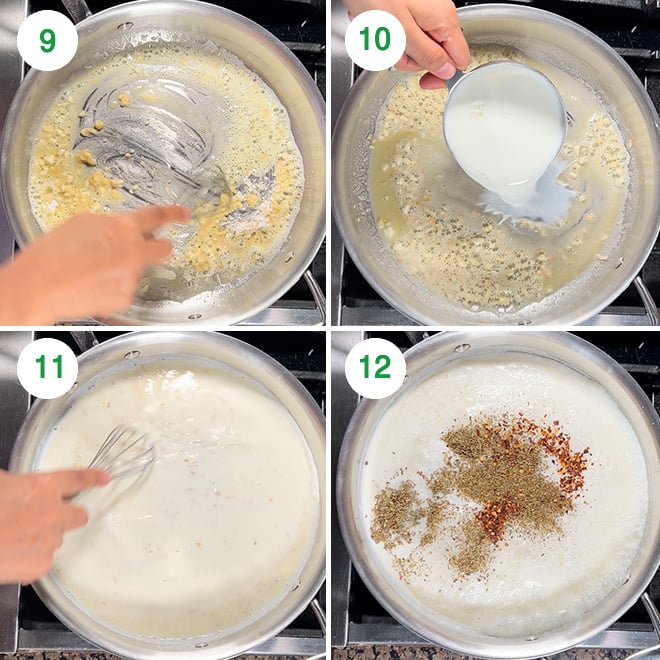 9

10

11

12