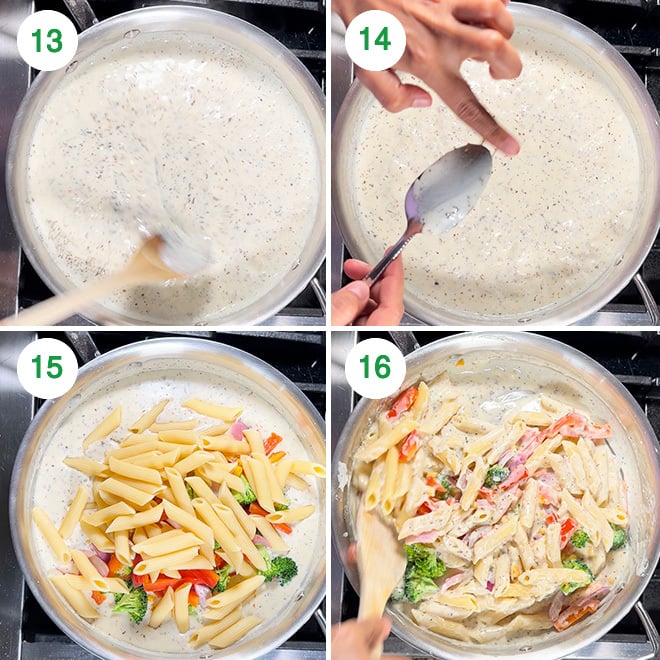 13

14

15

16