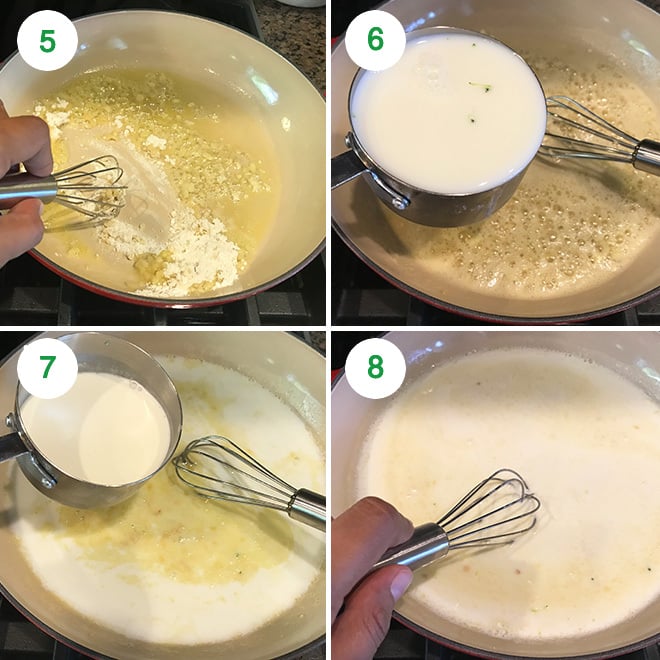 5

6

7

8