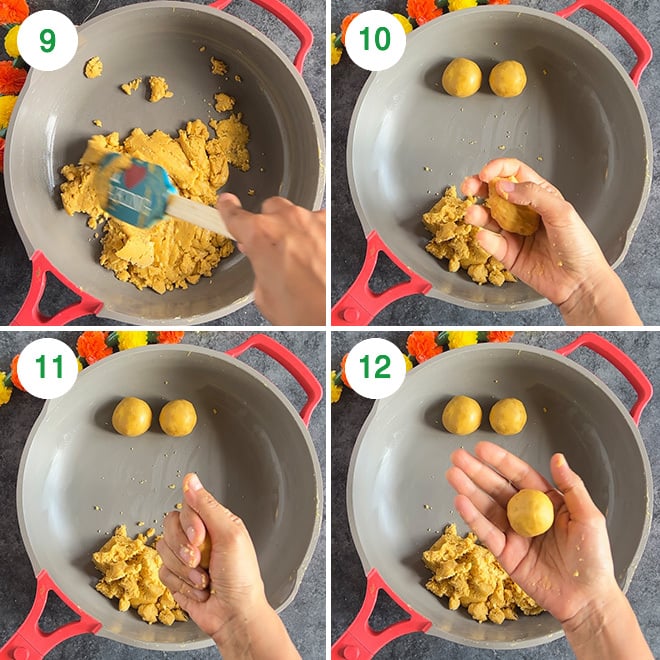 9

10

11

12