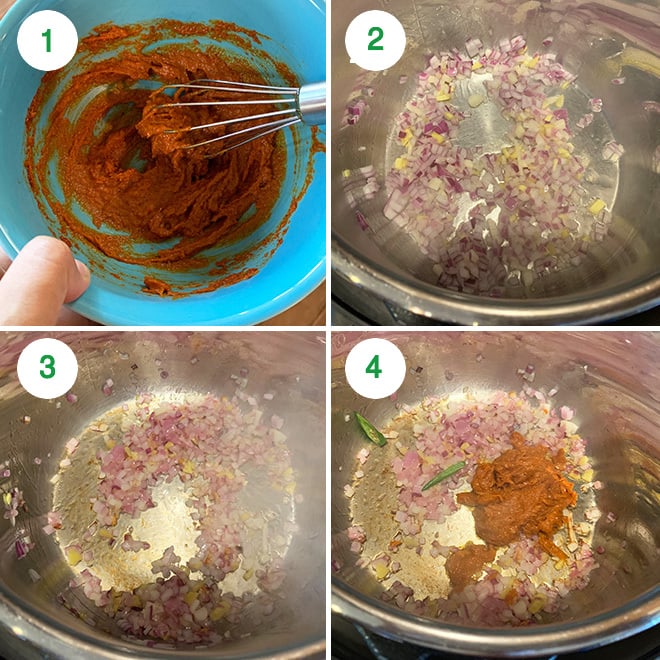 1

2

3

4