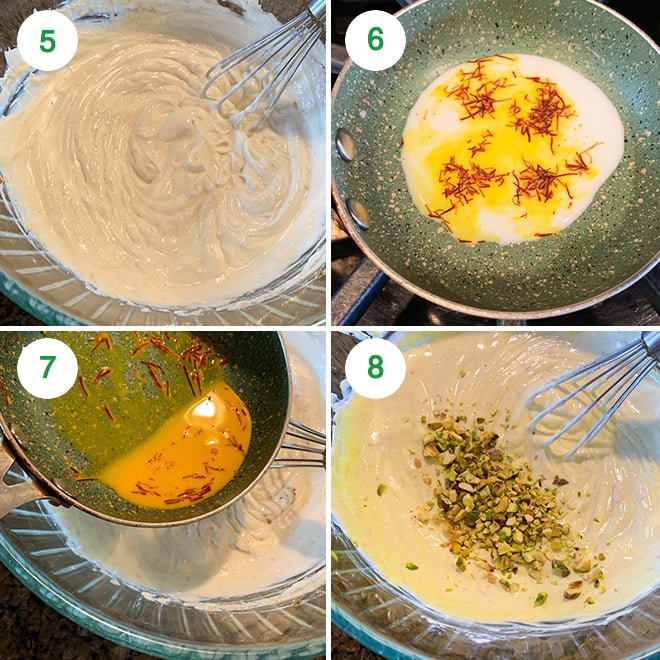 5

6

7

8