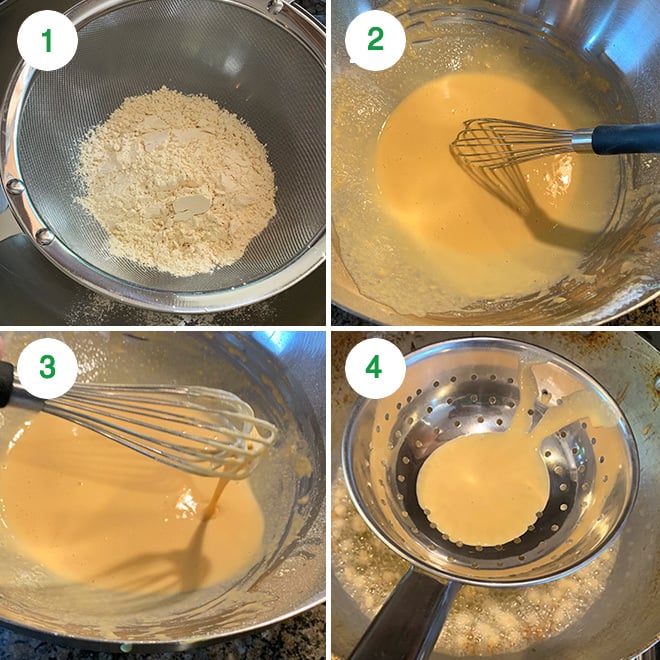 1

2

3

4