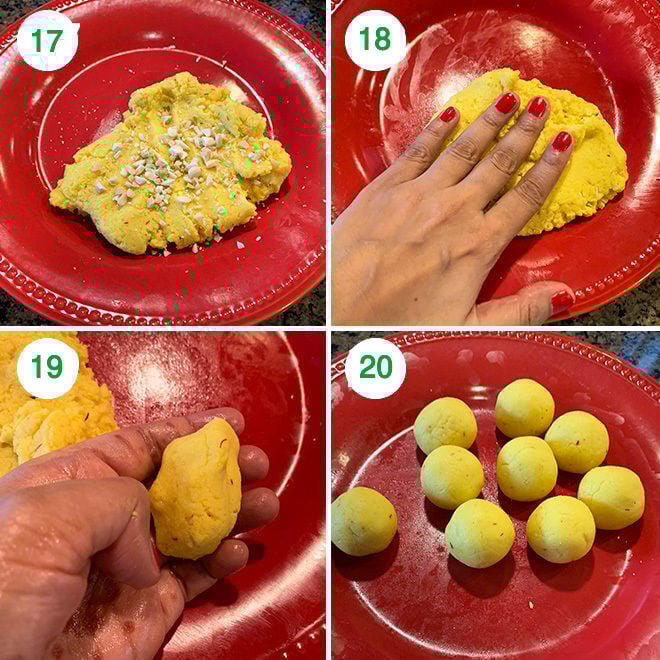 17

18

19

20