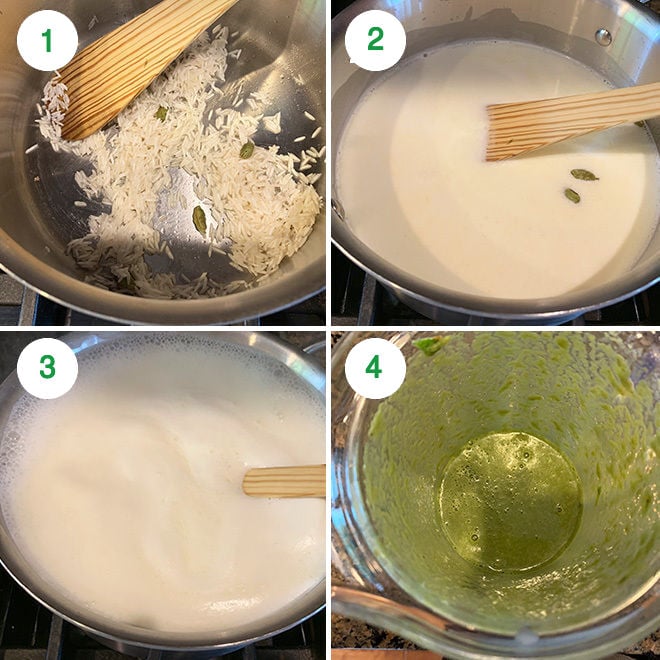 1

2

3

4