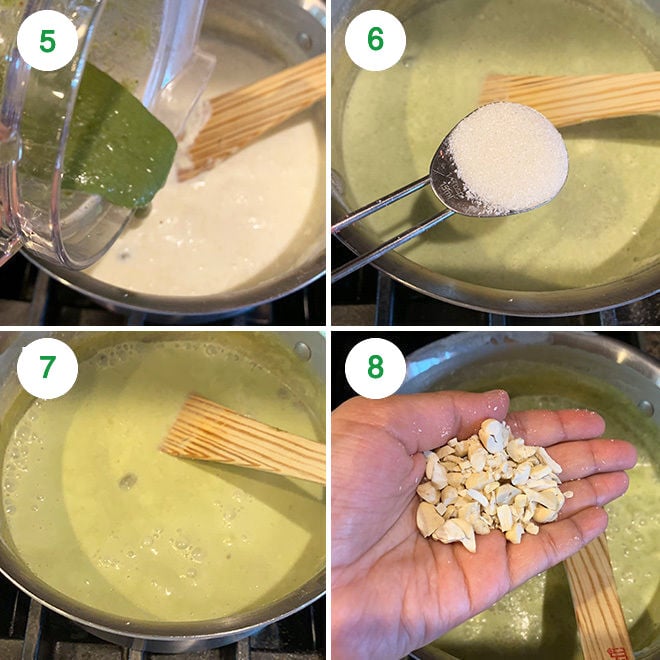 5

6

7

8