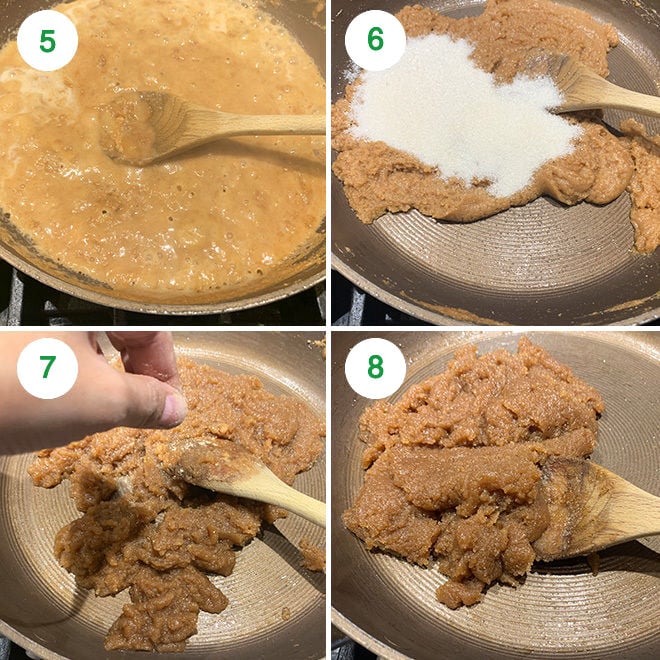 5

6

7

8