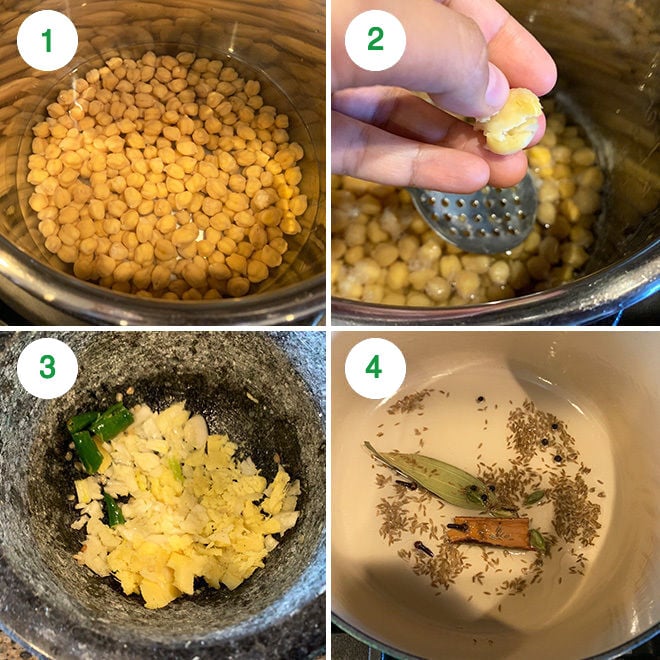 1

2

3

4