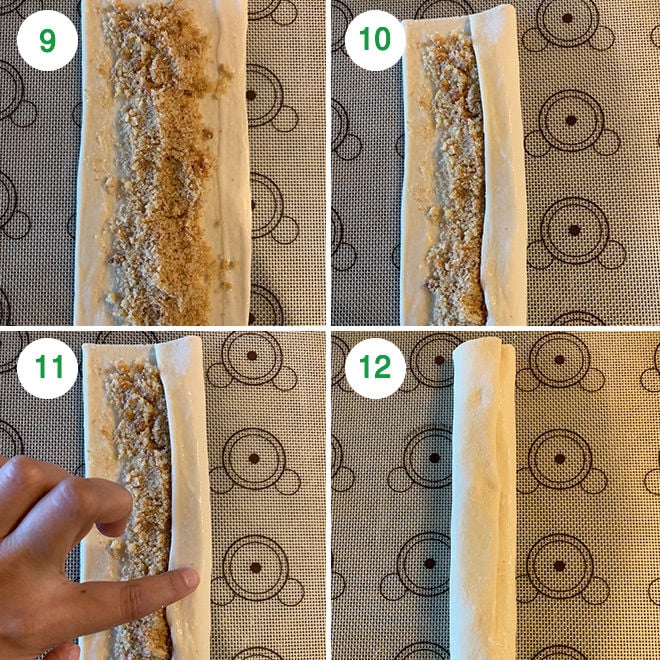 9

10

11

12