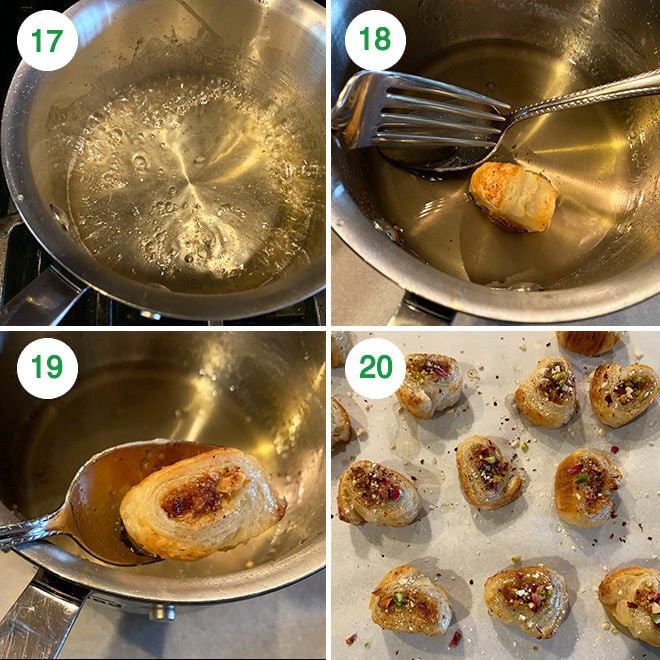 17

18

19

20