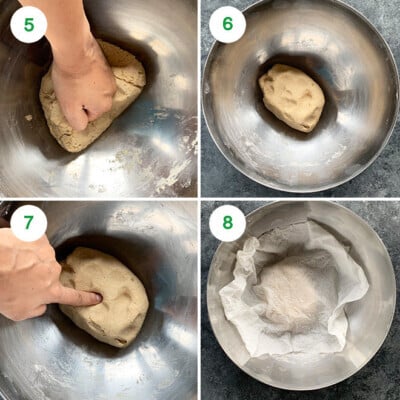 5

6

7

8