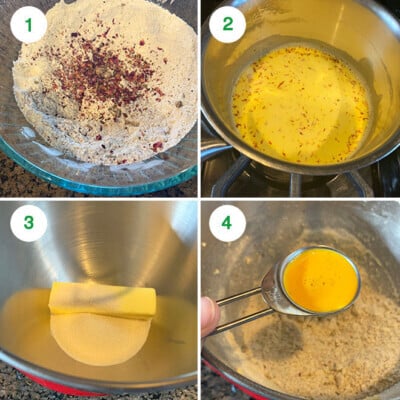 1
2
3
4