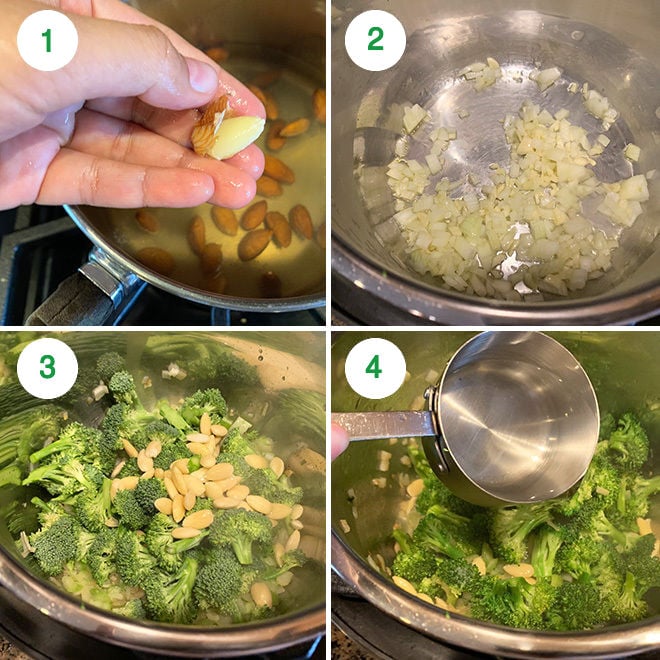 1
2
3
4