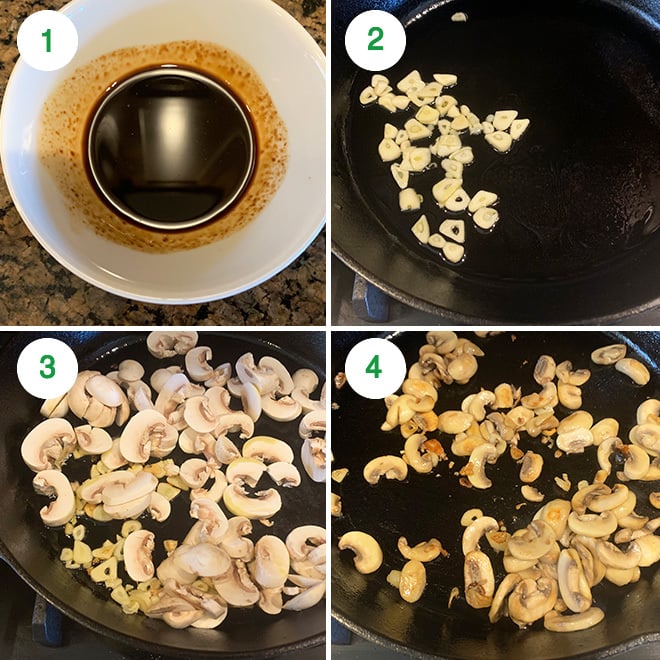 1

2

3

4