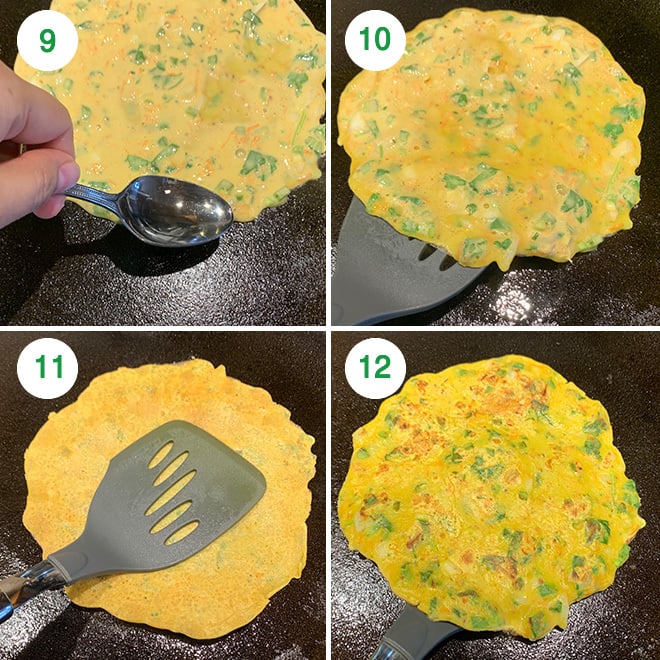 9

10

11

12