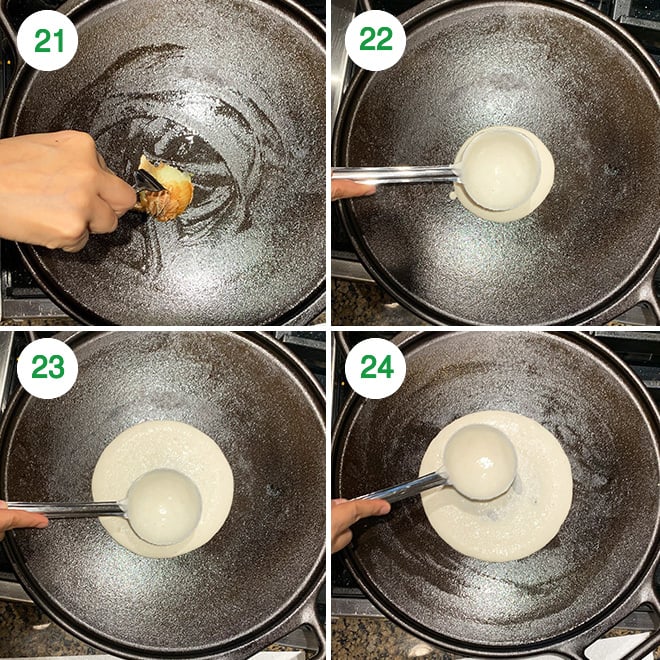 21

22

23

24