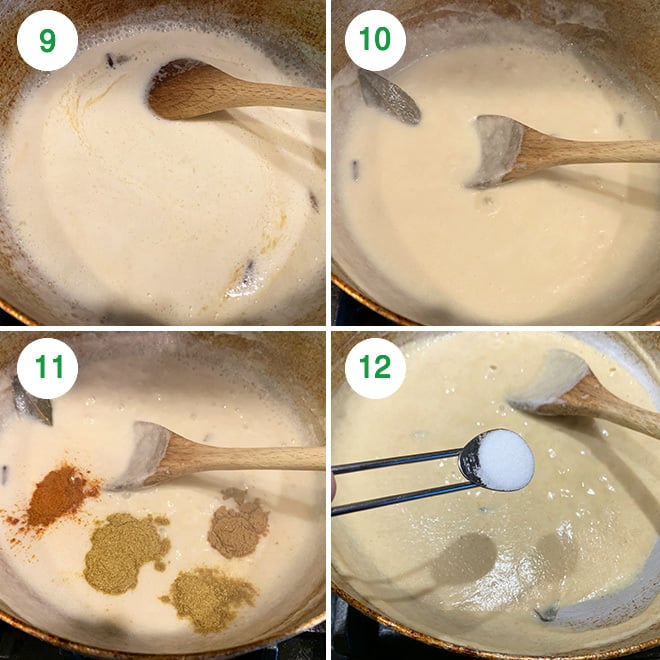 9

10

11

12