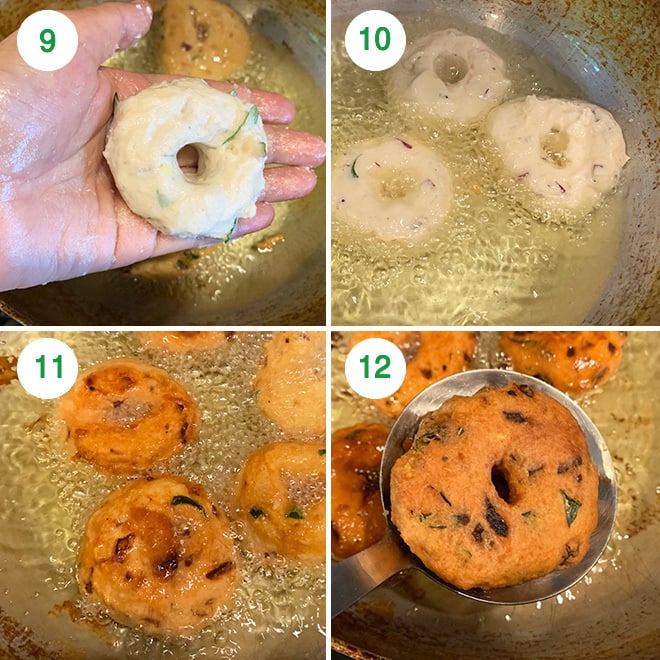 9

10

11

12