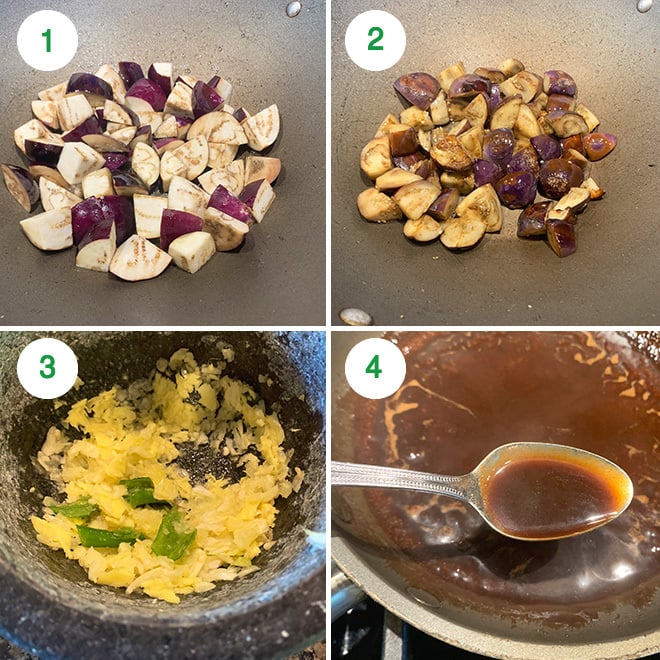 1

2

3

4