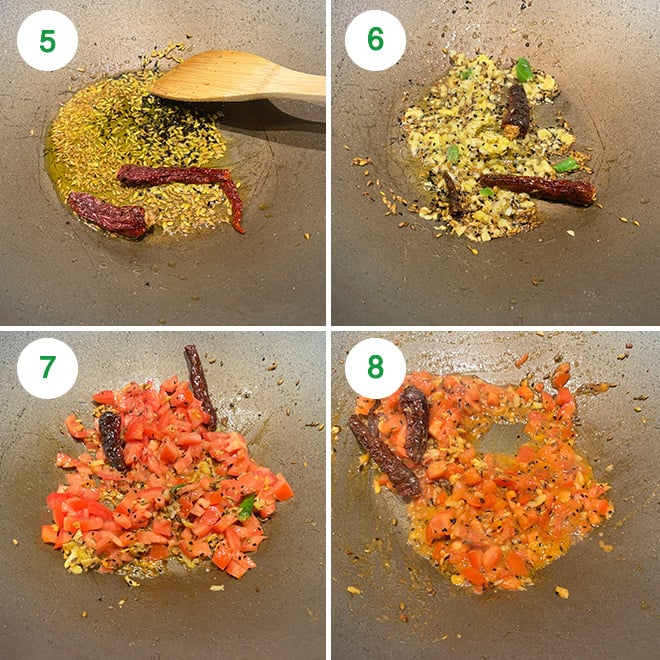 5

6

7

8