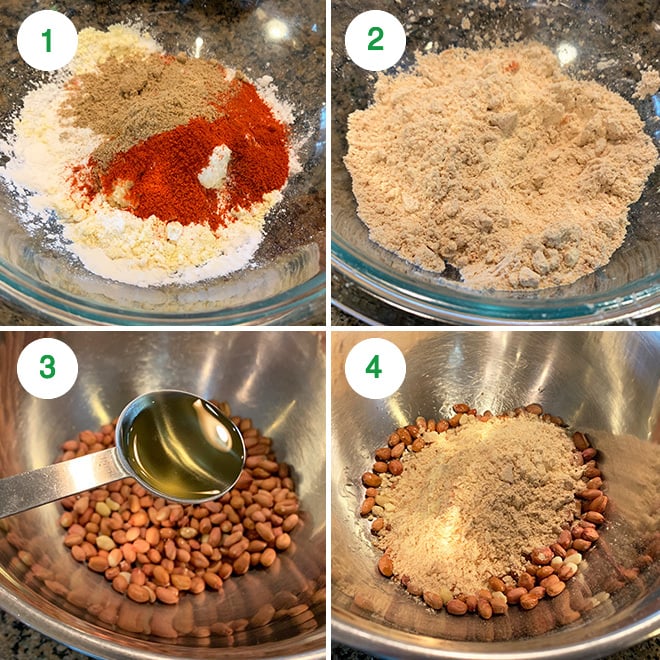 1

2

3

4